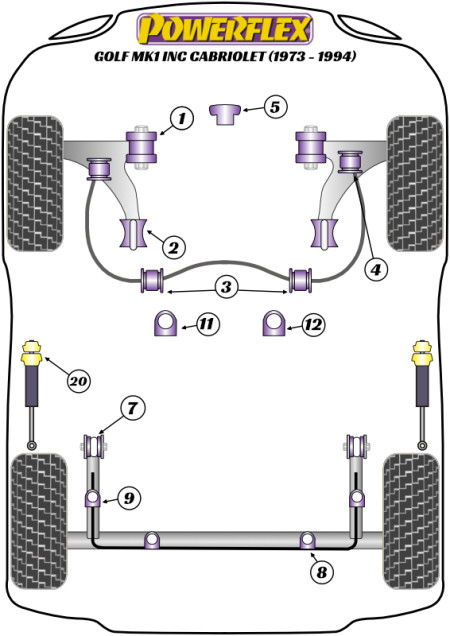 POWERFLEX
GOLF MK1 INC CABRIOLET (1973 - 1994)

1
5
2
4
3
11
12
20
7
9
8