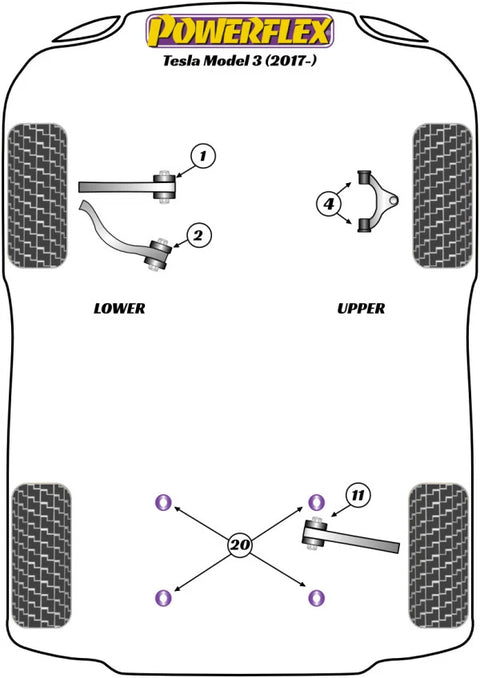 POWERFLEX
Tesla Model 3 (2017-)

1
2
4

LOWER

UPPER

11
20